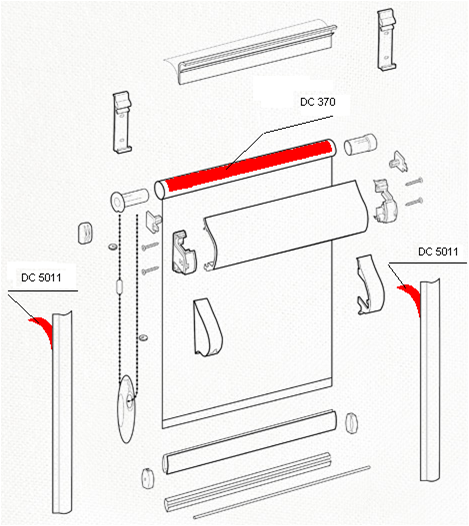 DC 370

DC 5011

DC 5011